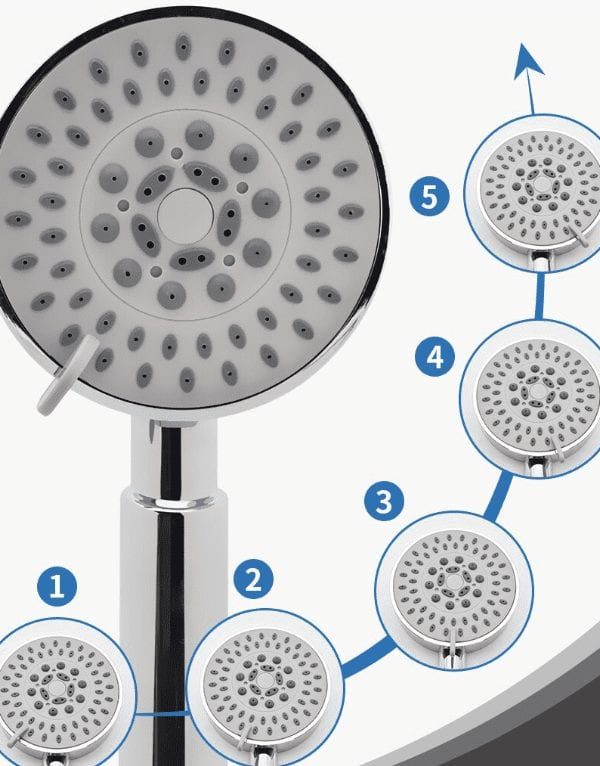 5

4

3

1

2